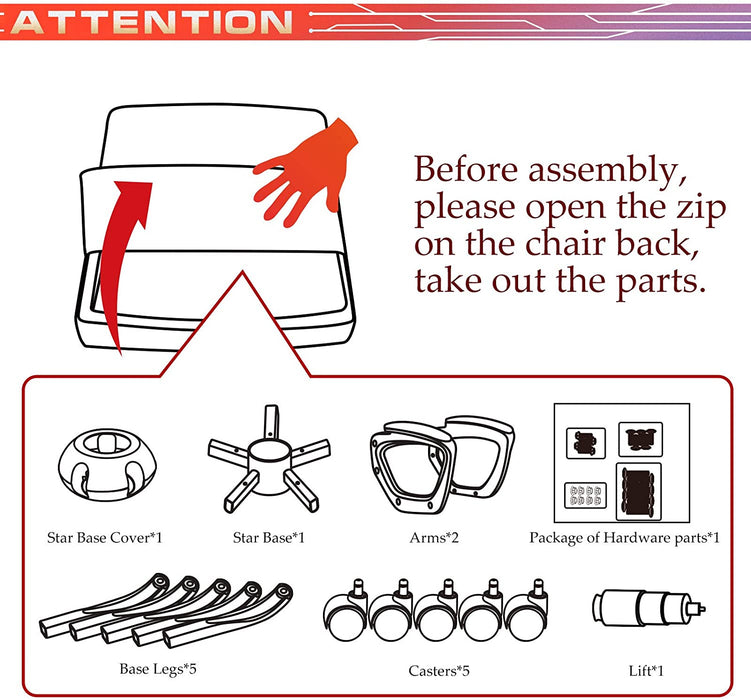 ATTENTION

Before assembly, please open the zip on the chair back, take out the parts.

Star Base Cover*1

Star Base*1

Arms*2

Package of Hardware parts*1

Base Legs*5

Casters*5

Lift*1